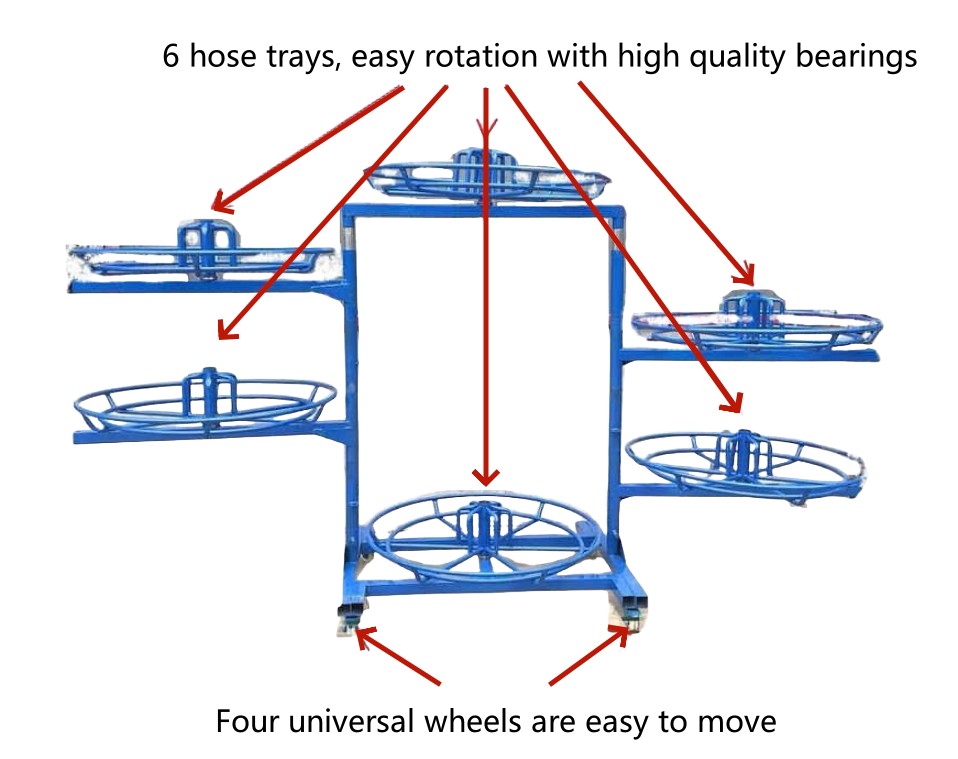 6 hose trays, easy rotation with high quality bearings

Four universal wheels are easy to move